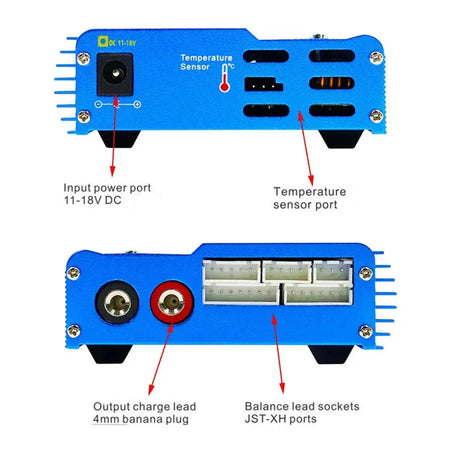 DC 11-18V

Temperature Sensor

℃

Input power port
11-18V DC

Temperature
sensor port

Output charge lead
4mm banana plug

Balance lead sockets
JST-XH ports